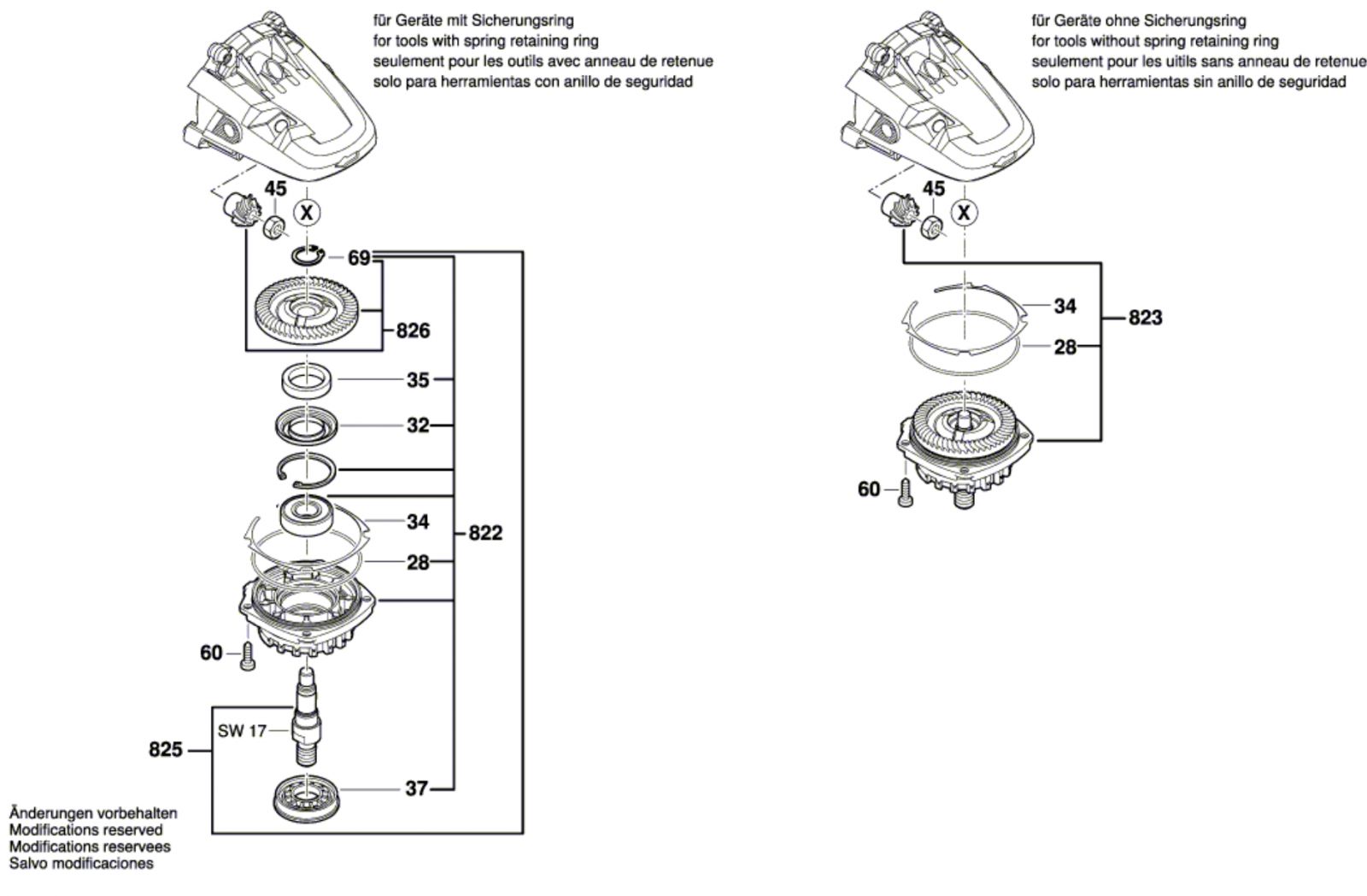 für Geräte mit Sicherungsring
for tools with spring retaining ring
seulement pour les outils avec anneau de retenue
solo para herramientas con anillo de seguridad

45
X
69
826
35
32
34
822
28
60
SW 17
825
37

Änderungen vorbehalten
Modifications reserved
Modifications reservees
Salvo modificaciones

für Geräte ohne Sicherungsring
for tools without spring retaining ring
seulement pour les uitils sans anneau de retenue
solo para herramientas sin anillo de seguridad

45
X
34
823
28
60